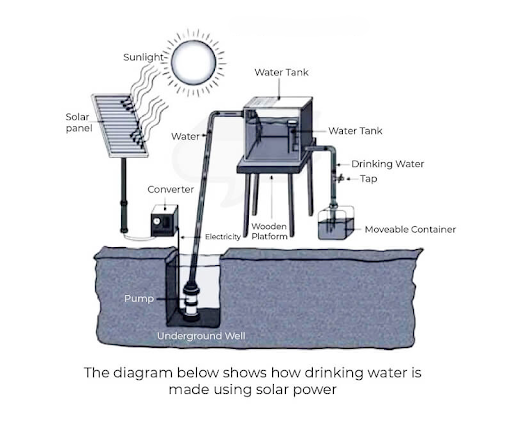 Sunlight
Water Tank
Solar panel
Water
Water Tank
Drinking Water
Tap
Converter
Electricity
Wooden Platform
Moveable Container
Pump
Underground Well

The diagram below shows how drinking water is made using solar power